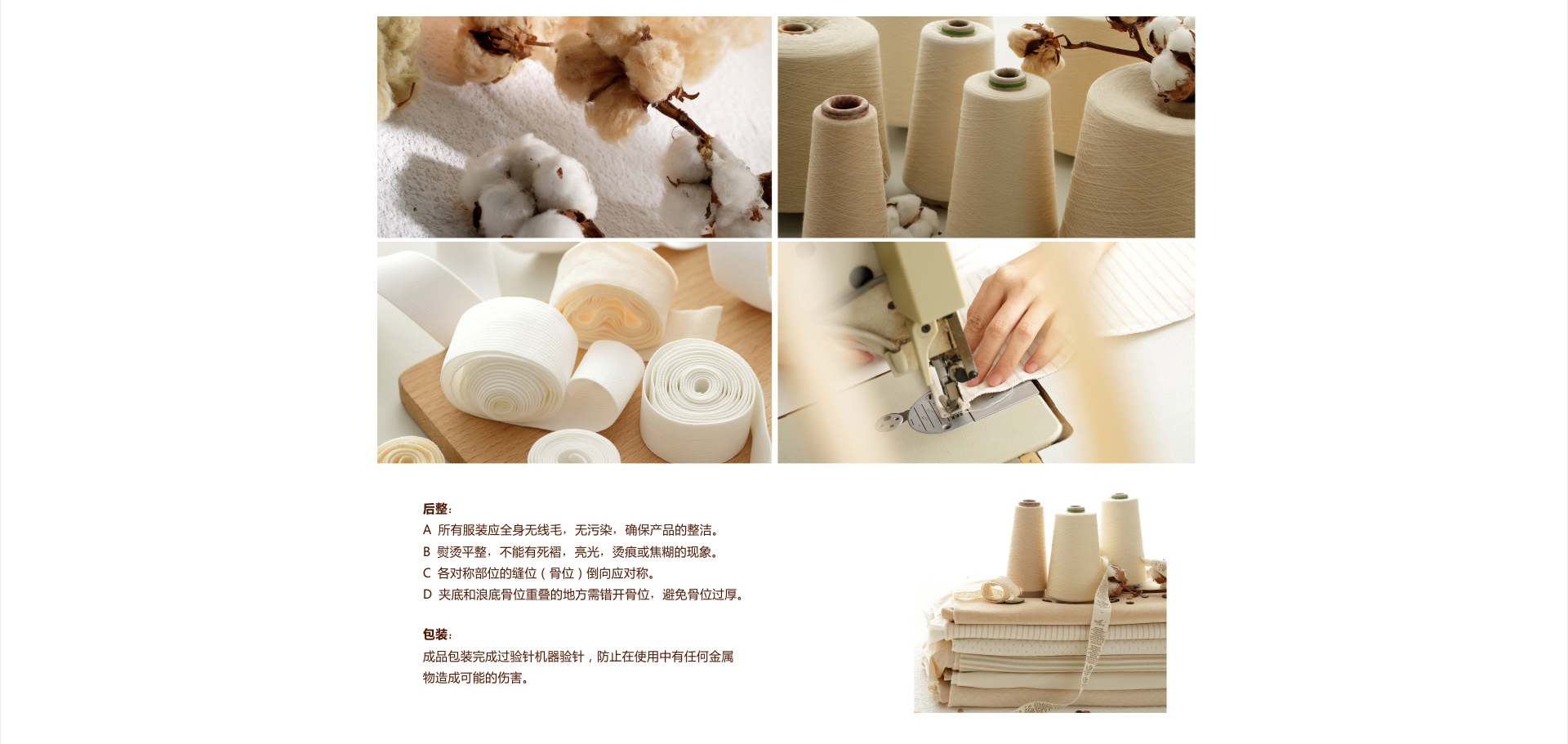 后整：
A 所有服装应全身无线毛，无污染，确保产品的整洁。
B 熨烫平整，不能有死褶，亮光，烫痕或焦糊的现象。
C 各对称部位的缝位（骨位）倒向应对称。
D 夹底和浪底骨位重叠的地方需错开骨位，避免骨位过厚。

包装：
成品包装完成过验针机器验针，防止在使用中有任何金属物造成可能的伤害。